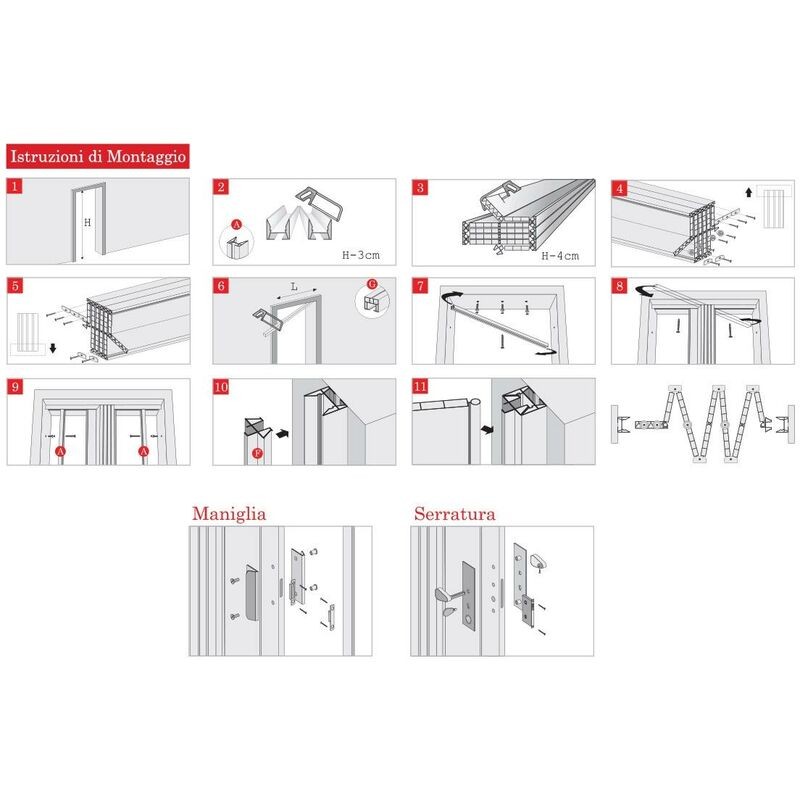 Istruzioni di Montaggio

1
H

2
A
H-3cm

3
H-4cm

4

5

6
L
G

7

8

9
A
A

10
F

11

Maniglia

Serratura